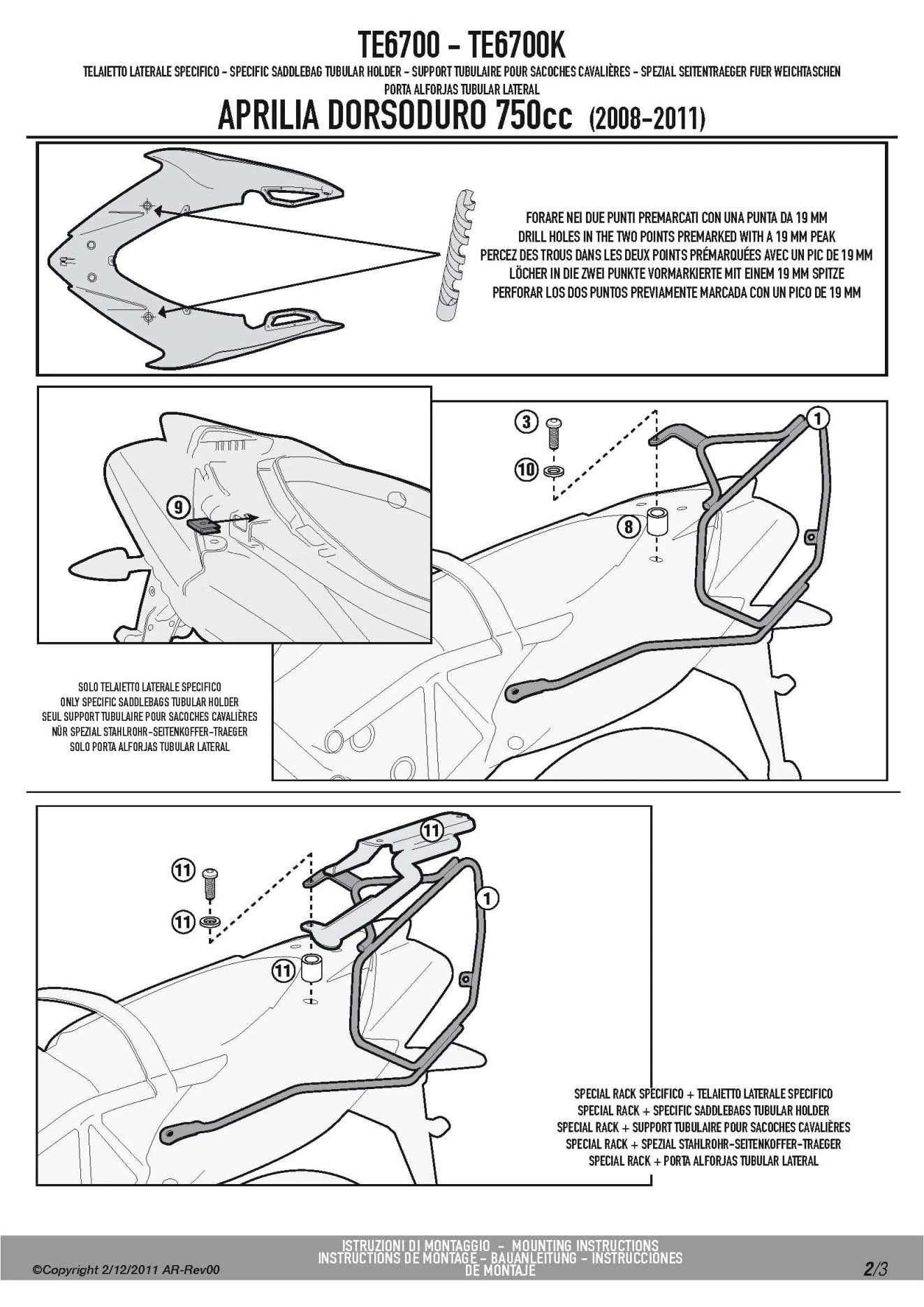 TE6700 - TE6700K

TELAIETTO LATERALE SPECIFICO - SPECIFIC SADDLEBAG TUBULAR HOLDER - SUPPORT TUBULAIRE POUR SACOCHES CAVALIÈRES - SPEZIAL SEITENTRAEGER FUER WEICHTASCHEN PORTA ALFORJAS TUBULAR LATERAL

APRILIA DORSODURO 750cc (2008-2011)

FORARE NEI DUE PUNTI PREMARCATI CON UNA PUNTA DA 19 MM
DRILL HOLES IN THE TWO POINTS PREMARKED WITH A 19 MM PEAK
PERCEZ DES TROUS DANS LES DEUX POINTS PRÉMARQUÉES AVEC UN PIC DE 19 MM
LÖCHER IN DIE ZWEI PUNKTE VORMARKIERTE MIT EINEM 19 MM SPITZE
PERFORAR LOS DOS PUNTOS PREVIAMENTE MARCADA CON UN PICO DE 19 MM

9

3
10
8
1

SOLO TELAIETTO LATERALE SPECIFICO
ONLY SPECIFIC SADDLEBAGS TUBULAR HOLDER
SEUL SUPPORT TUBULAIRE POUR SACOCHES CAVALIÈRES
NÜR SPEZIAL STAHLROHR-SEITENKOFFER-TRAEGER
SOLO PORTA ALFORJAS TUBULAR LATERAL

11
11
11
11
1

SPECIAL RACK SPECIFICO + TELAIETTO LATERALE SPECIFICO
SPECIAL RACK + SPECIFIC SADDLEBAGS TUBULAR HOLDER
SPECIAL RACK + SUPPORT TUBULAIRE POUR SACOCHES CAVALIÈRES
SPECIAL RACK + SPEZIAL STAHLROHR-SEITENKOFFER-TRAEGER
SPECIAL RACK + PORTA ALFORJAS TUBULAR LATERAL

©Copyright 2/12/2011 AR-Rev00

ISTRUZIONI DI MONTAGGIO - MOUNTING INSTRUCTIONS
INSTRUCTIONS DE MONTAGE - BAUANLEITUNG - INSTRUCCIONES DE MONTAJE

2/3